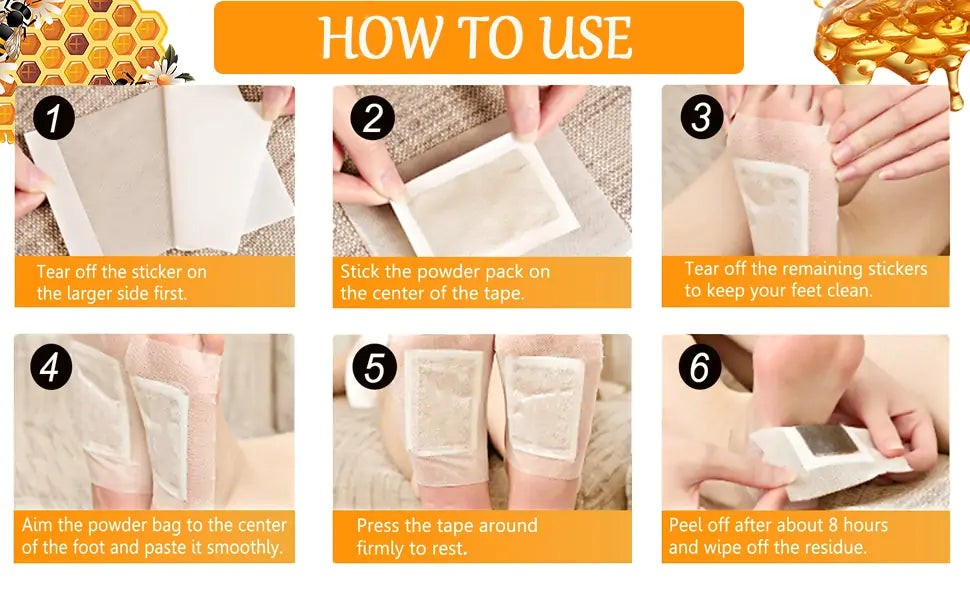 HOW TO USE

1

Tear off the sticker on the larger side first.

2

Stick the powder pack on the center of the tape.

3

Tear off the remaining stickers to keep your feet clean.

4

Aim the powder bag to the center of the foot and paste it smoothly.

5

Press the tape around firmly to rest.

6

Peel off after about 8 hours and wipe off the residue.